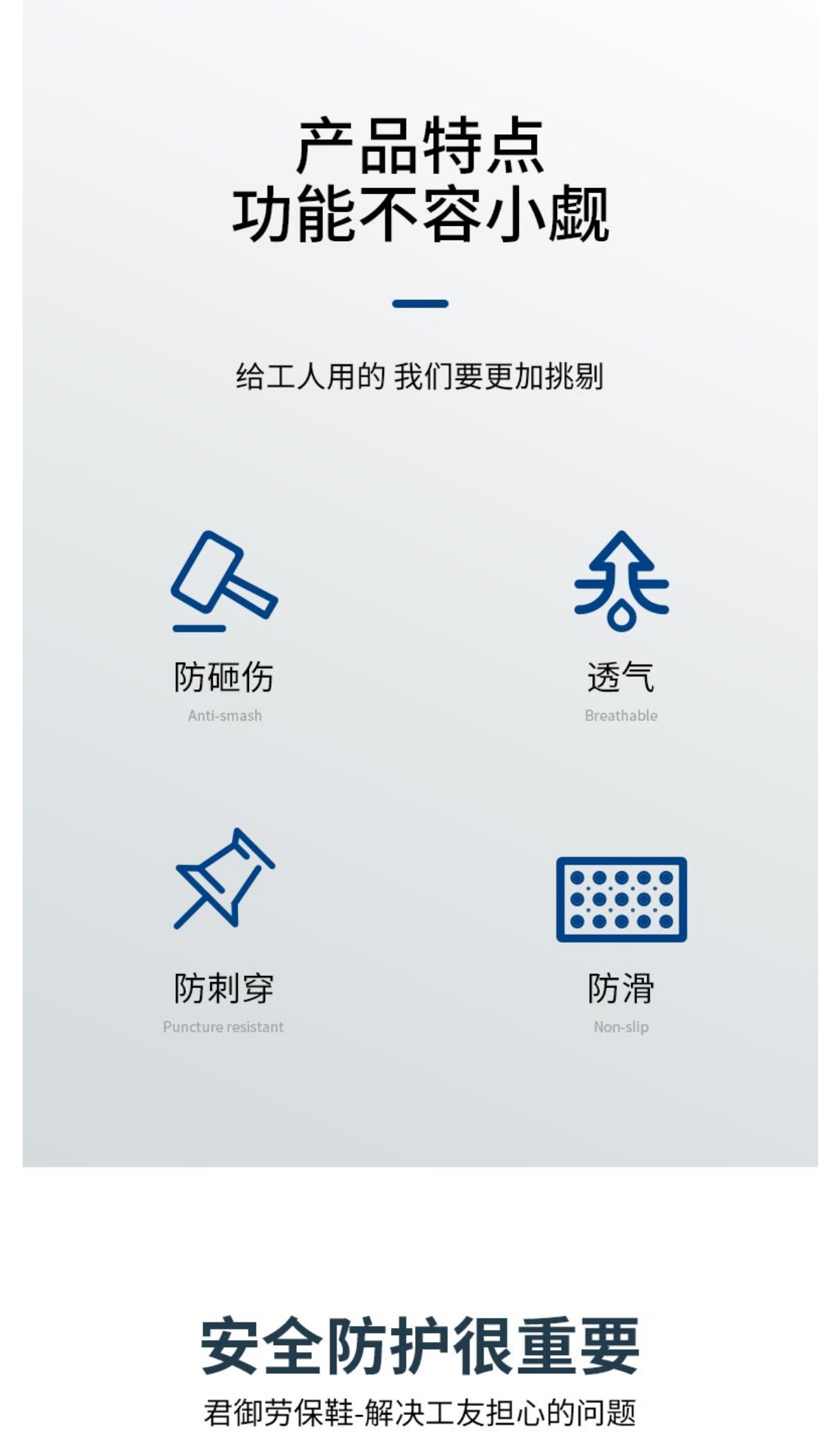 产品特点
功能不容小觑

给工人用的 我们要更加挑剔

防砸伤
Anti-smash

透气
Breathable

防刺穿
Puncture resistant

防滑
Non-slip

安全防护很重要

君御劳保鞋-解决工友担心的问题